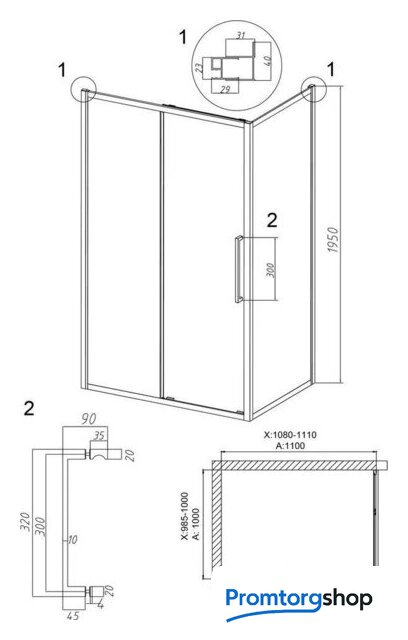 1
31
23
40
29
1
1
2
300
1950
2
90
35
20
320
300
10
20
4
45
X:1080-1110
A:1100
X:985-1000
A: 1000
Promtorgshop