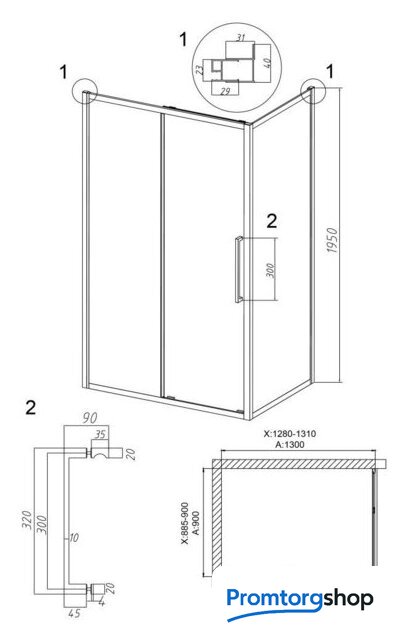 1
31
23
40
29
1
1
2
300
1950
2
90
35
20
320
300
10
20
4
45
X:1280-1310
A:1300
X:885-900
A:900
Promtorgshop