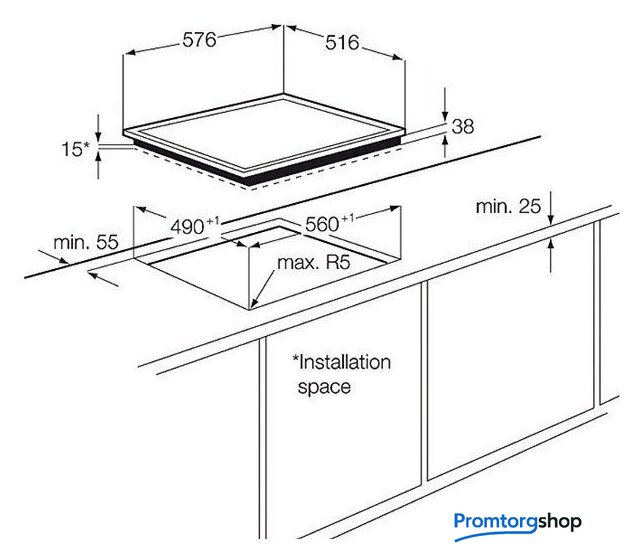 576
516
38
15*
min. 25
$490^{+1}$
$560^{+1}$
min. 55
max. R5
*Installation space
Promtorgshop