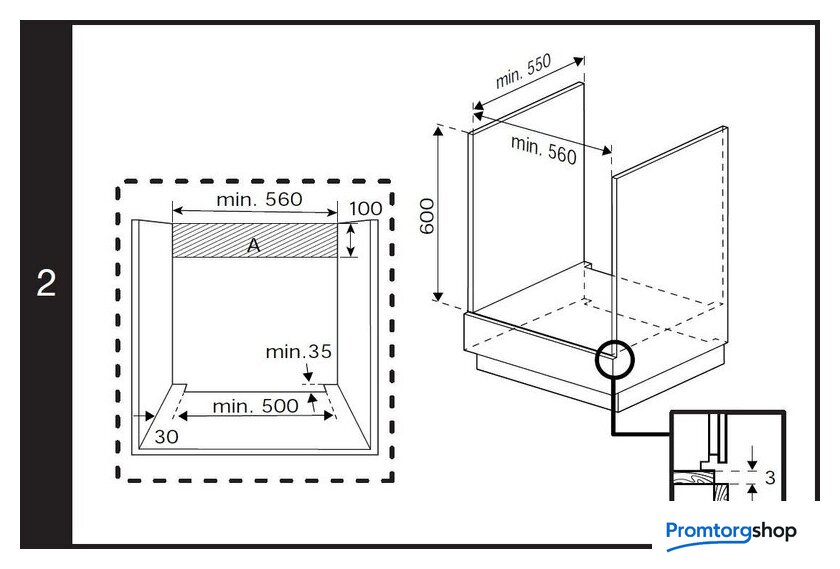 2

min. 560
100
A
min.35
min. 500
30

min. 550
min. 560
600

3

Promtorgshop