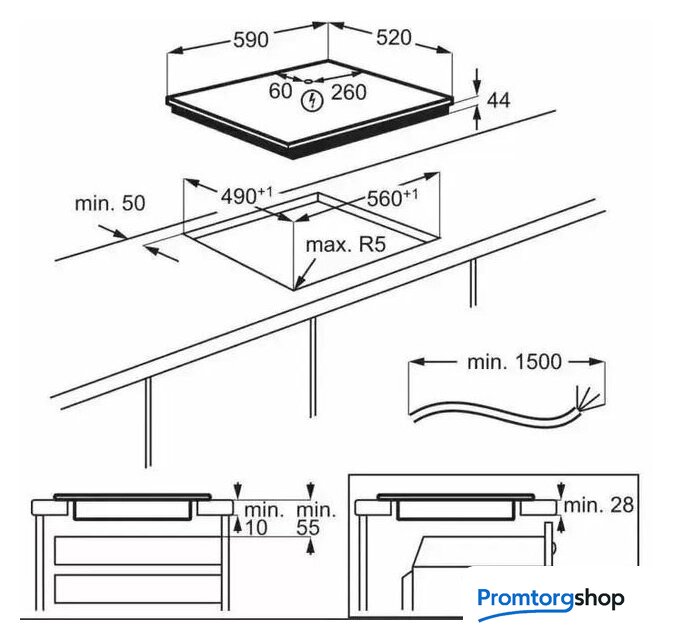 590
520
60
260
44
min. 50
$490^{+1}$
$560^{+1}$
max. R5
min. 1500
min.
10
min.
55
min. 28
Promtorgshop