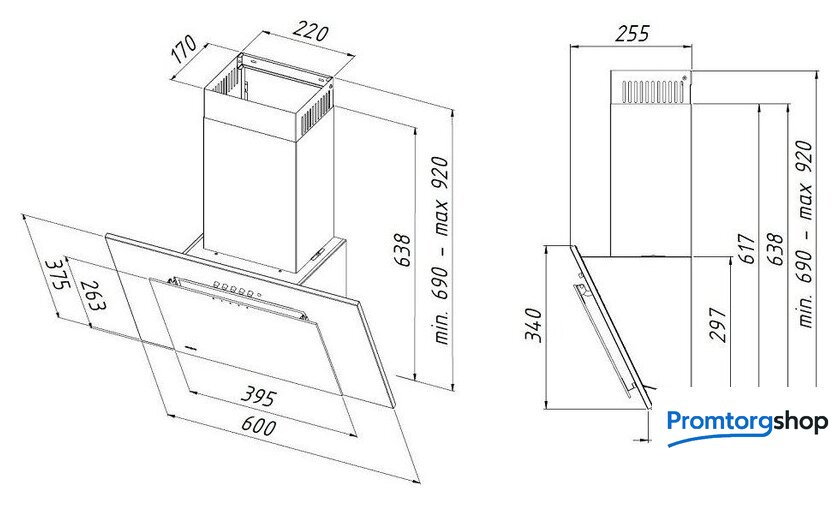 170
220
638
min. 690 – max 920
375
263
395
600
255
340
297
617
638
min. 690 – max 920
Promtorgshop