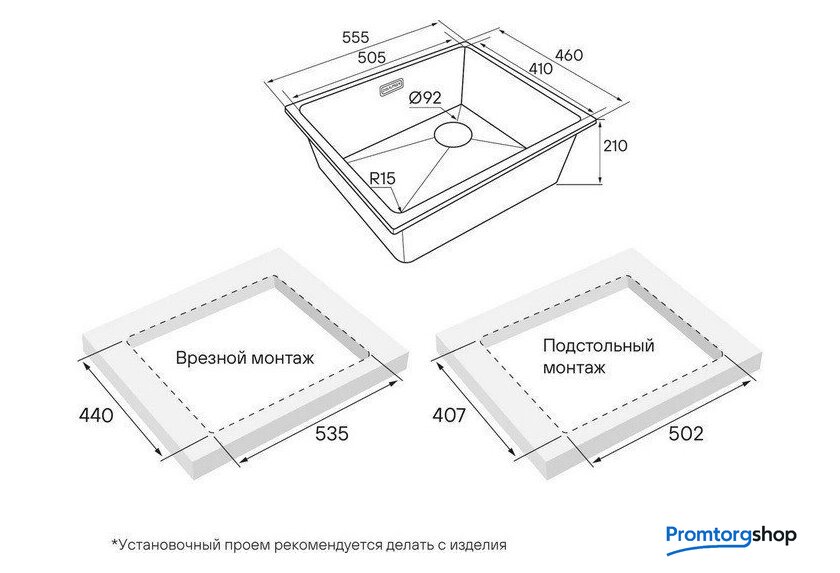 555
505
410
460
Ø92
210
R15

Врезной монтаж
440
535

Подстольный монтаж
407
502

*Установочный проем рекомендуется делать с изделия

Promtorgshop