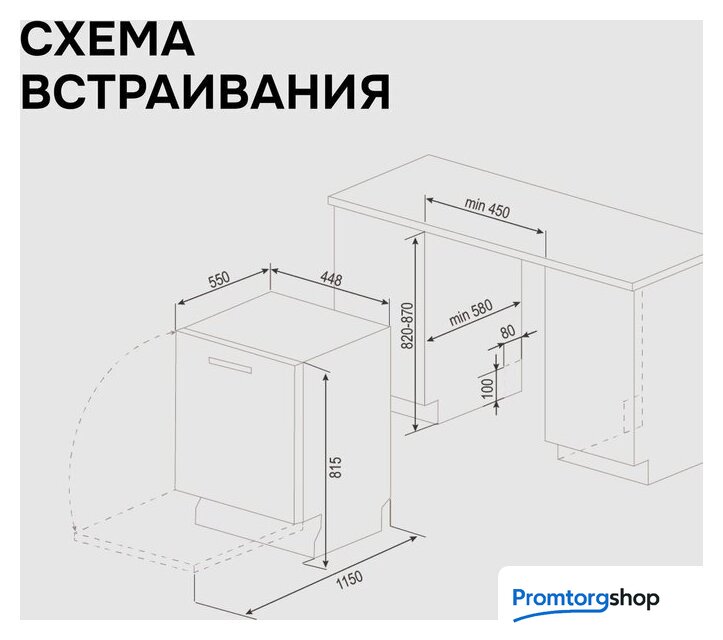 СХЕМА ВСТРАИВАНИЯ

min 450
550
448
820-870
min 580
80
100
815
1150

Promtorgshop