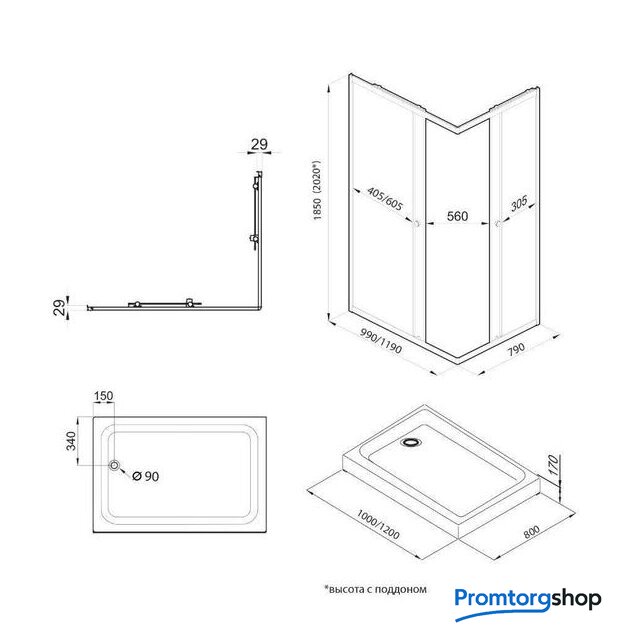 29

29

1850 (2020*)

405/605

560

305

990/1190

790

150

340

Ø 90

170

1000/1200

800

*высота с поддоном

Promtorgshop