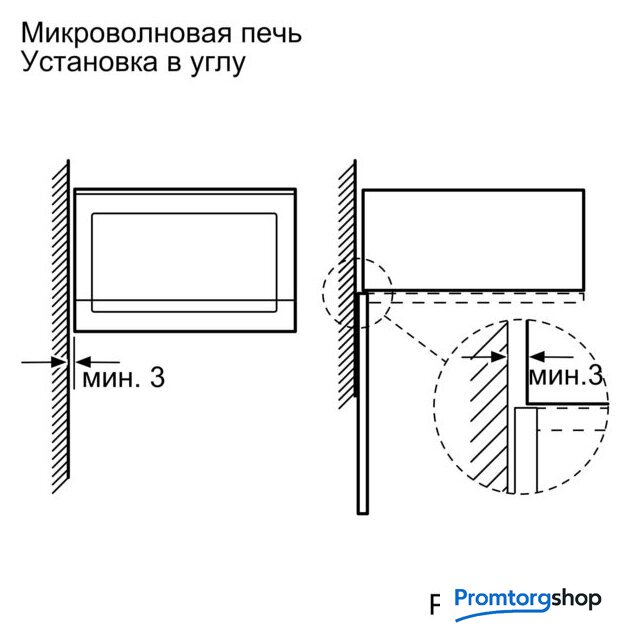 Микроволновая печь
Установка в углу

мин. 3

мин.3

F Promtorgshop