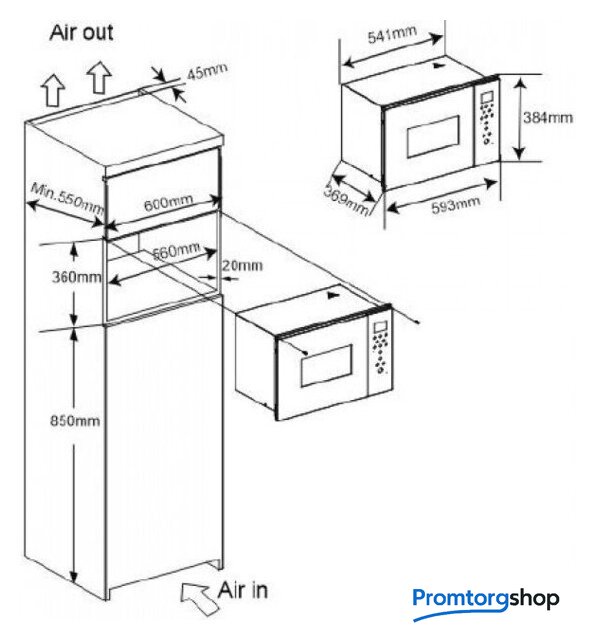 Air out

45mm

541mm

384mm

369mm

593mm

Min.550mm

600mm

560mm

20mm

360mm

850mm

Air in

Promtorgshop