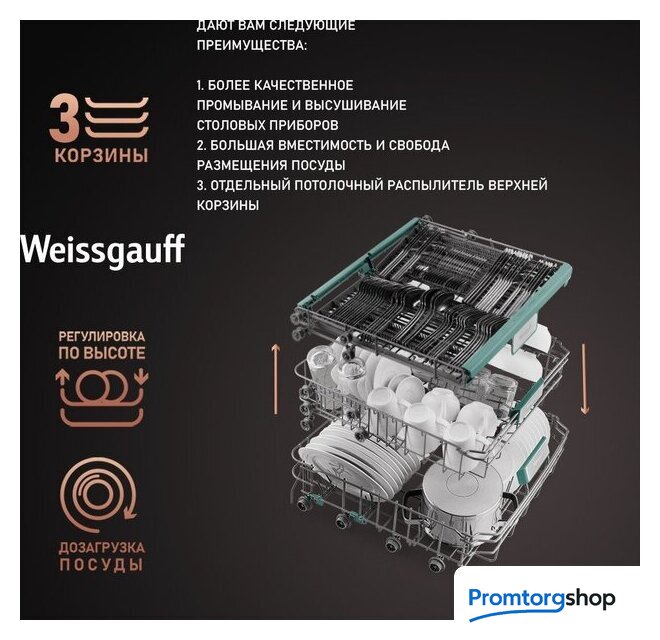 ДАЮТ ВАМ СЛЕДУЮЩИЕ ПРЕИМУЩЕСТВА:

1. БОЛЕЕ КАЧЕСТВЕННОЕ ПРОМЫВАНИЕ И ВЫСУШИВАНИЕ СТОЛОВЫХ ПРИБОРОВ
2. БОЛЬШАЯ ВМЕСТИМОСТЬ И СВОБОДА РАЗМЕЩЕНИЯ ПОСУДЫ
3. ОТДЕЛЬНЫЙ ПОТОЛОЧНЫЙ РАСПЫЛИТЕЛЬ ВЕРХНЕЙ КОРЗИНЫ

3 КОРЗИНЫ

Weissgauff

РЕГУЛИРОВКА ПО ВЫСОТЕ

ДОЗАГРУЗКА ПОСУДЫ

Promtorgshop