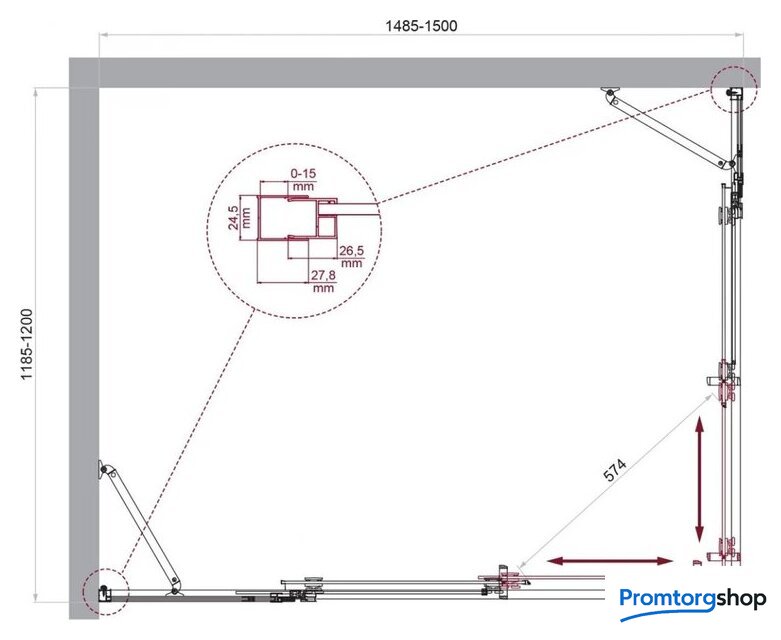 1485-1500

1185-1200

0-15
mm

24,5
mm

26,5
mm

27,8
mm

574

Promtorgshop