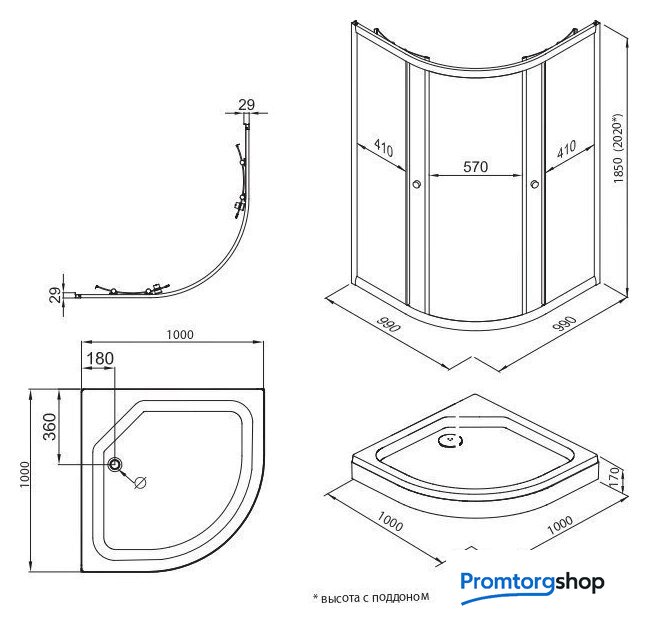 29

29

410

570

410

1850 (2020*)

990

990

1000

180

360

1000

170

1000

1000

* высота с поддоном

Promtorgshop