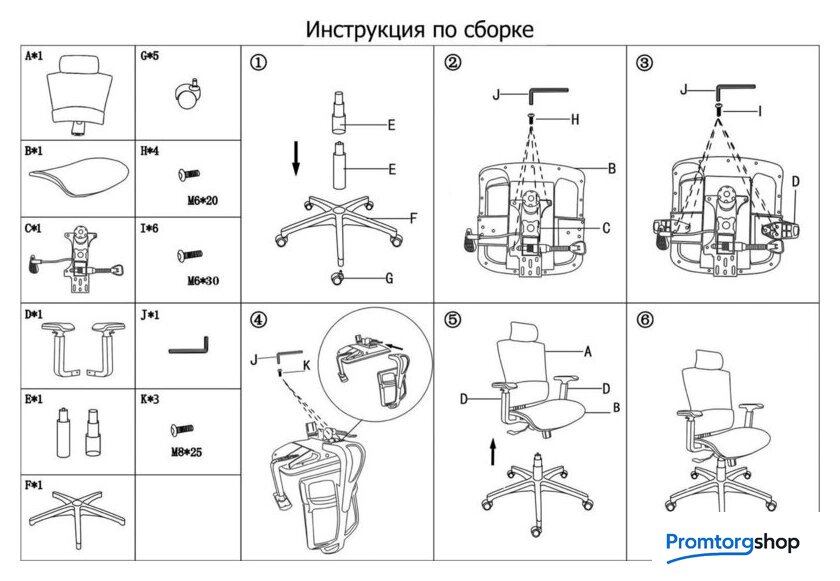 Инструкция по сборке

A*1
G*5
B*1
H*4
M6*20
C*1
I*6
M6*30
D*1
J*1
E*1
K*3
M8*25
F*1

①
E
E
F
G

②
J
H
B
C

③
J
I
D

④
J
K

⑤
A
D
D
B

⑥

Promtorgshop