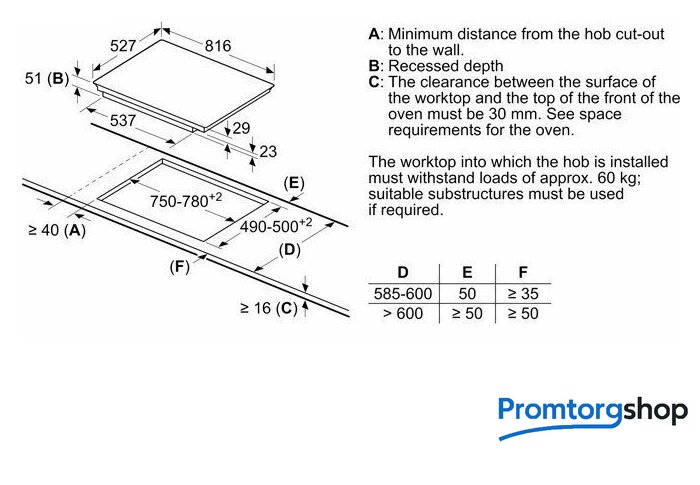 527
816
51 (B)
537
29
23
(E)
750-780$^{+2}$
490-500$^{+2}$
≥ 40 (A)
(D)
(F)
≥ 16 (C)

A: Minimum distance from the hob cut-out to the wall.
B: Recessed depth
C: The clearance between the surface of the worktop and the top of the front of the oven must be 30 mm. See space requirements for the oven.

The worktop into which the hob is installed must withstand loads of approx. 60 kg; suitable substructures must be used if required.

| D | E | F |
|---|---|---|
| 585-600 | 50 | ≥ 35 |
| > 600 | ≥ 50 | ≥ 50 |

Promtorgshop