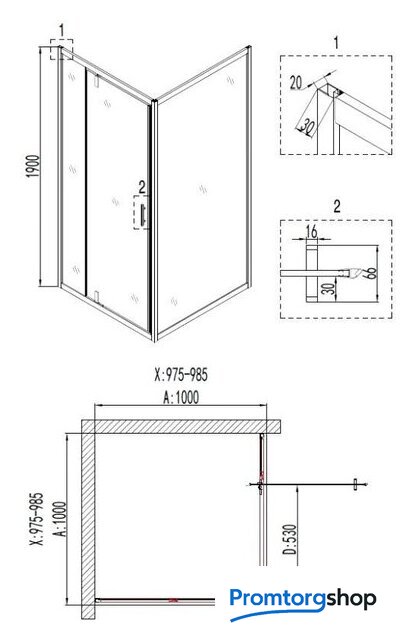 1
1900
2
1
20
30
2
16
66
30
X:975-985
A:1000
X:975-985
A:1000
D:530
Promtorgshop