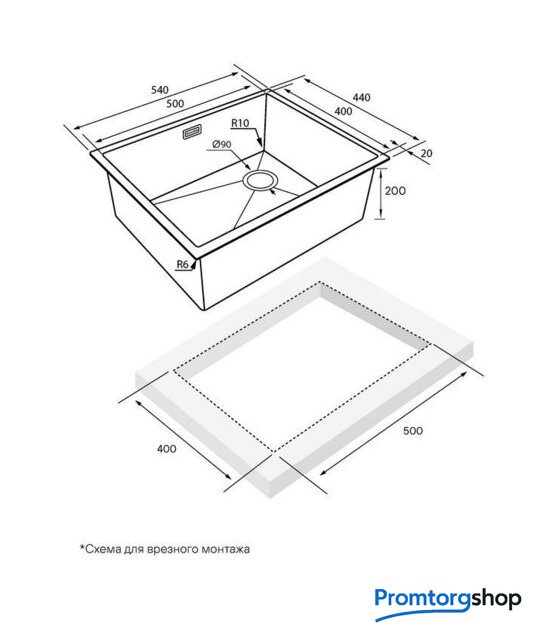 540
500
440
400
R10
Ø90
20
200
R6
400
500
*Схема для врезного монтажа
Promtorgshop