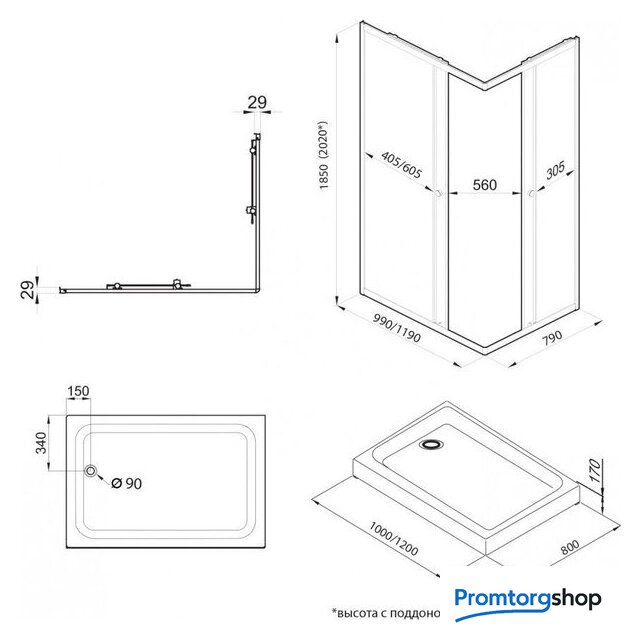 29

29

1850 (2020*)

405/605

560

305

990/1190

790

150

340

Ø 90

170

1000/1200

800

*высота с поддоно

Promtorgshop