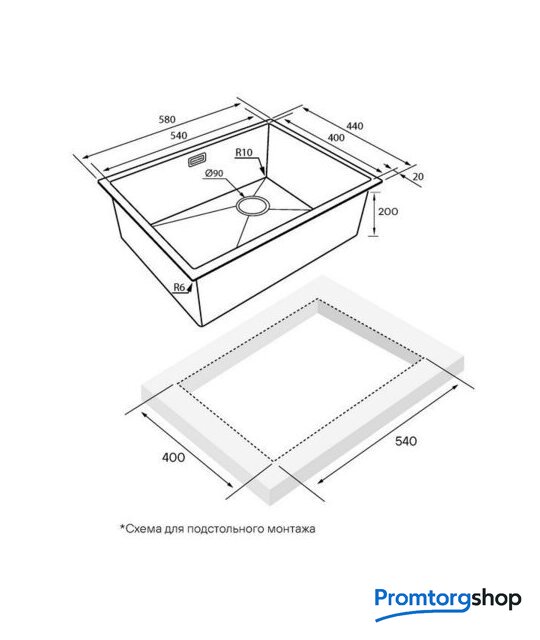 580
540
440
400
20
R10
Ø90
200
R6
400
540

*Схема для подстольного монтажа

Promtorgshop