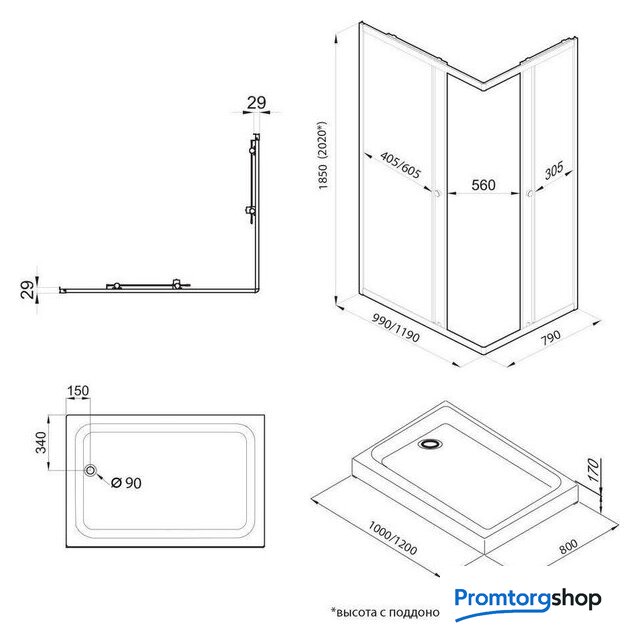 29

29

1850 (2020*)

405/605

560

305

990/1190

790

150

340

Ø 90

170

1000/1200

800

*высота с поддоно

Promtorgshop