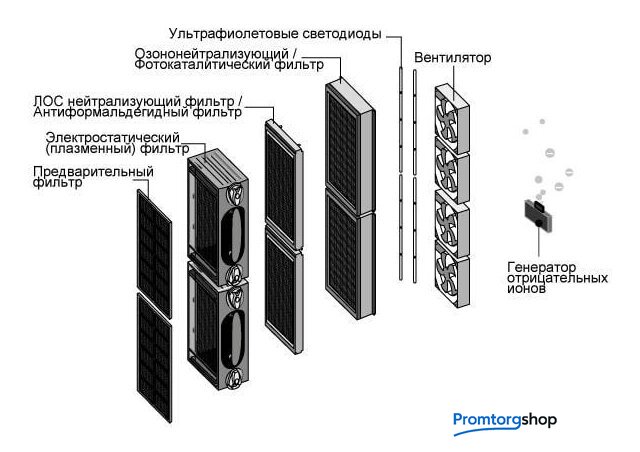 Ультрафиолетовые светодиоды

Озононейтрализующий / Фотокаталитический фильтр

Вентилятор

ЛОС нейтрализующий фильтр / Антиформальдегидный фильтр

Электростатический (плазменный) фильтр

Предварительный фильтр

Генератор отрицательных ионов

Promtorgshop