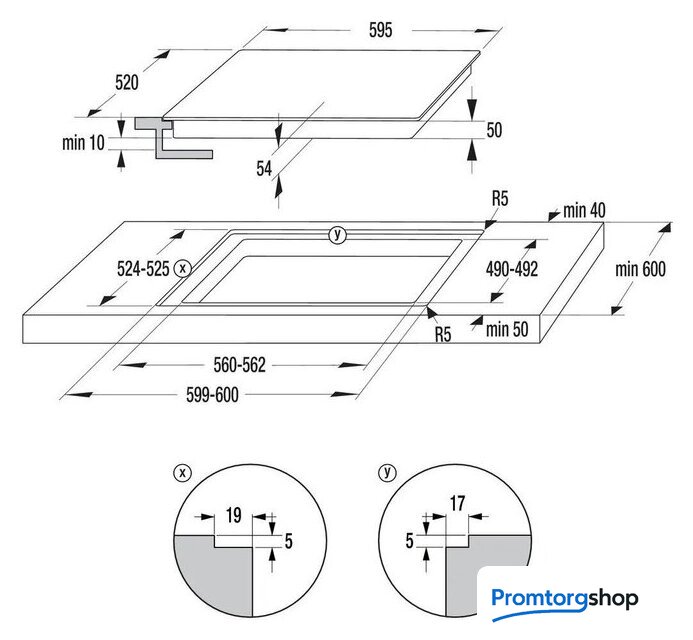 595
520
min 10
50
54
R5
min 40
y
524-525
x
490-492
min 600
R5
min 50
560-562
599-600
x
19
5
y
17
5
Promtorgshop