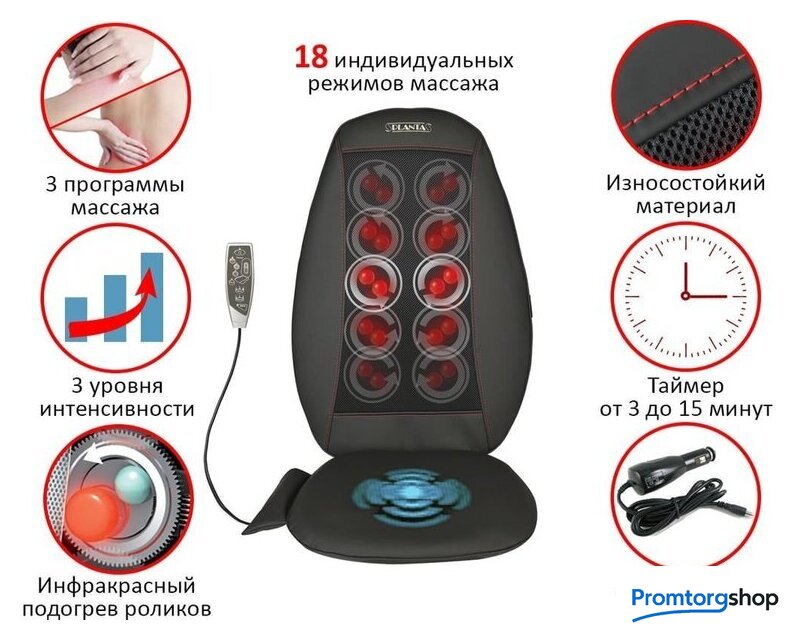 18 индивидуальных режимов массажа

PLANTA

3 программы массажа

3 уровня интенсивности

Инфракрасный подогрев роликов

Износостойкий материал

Таймер от 3 до 15 минут

Promtorgshop