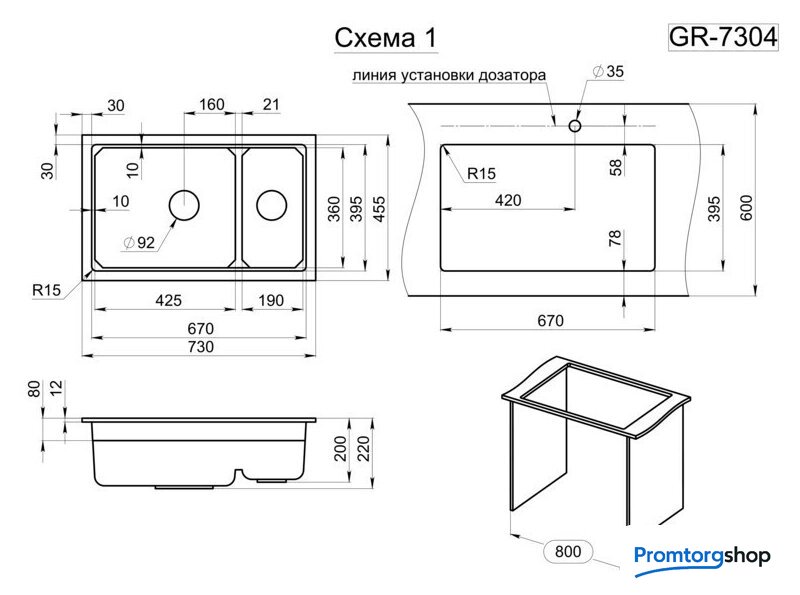 Схема 1

GR-7304

линия установки дозатора

$\varnothing 35$

30

160

21

30

10

10

$\varnothing 92$

360

395

455

R15

425

190

670

730

R15

420

58

78

395

600

670

80

12

200

220

800

Promtorgshop