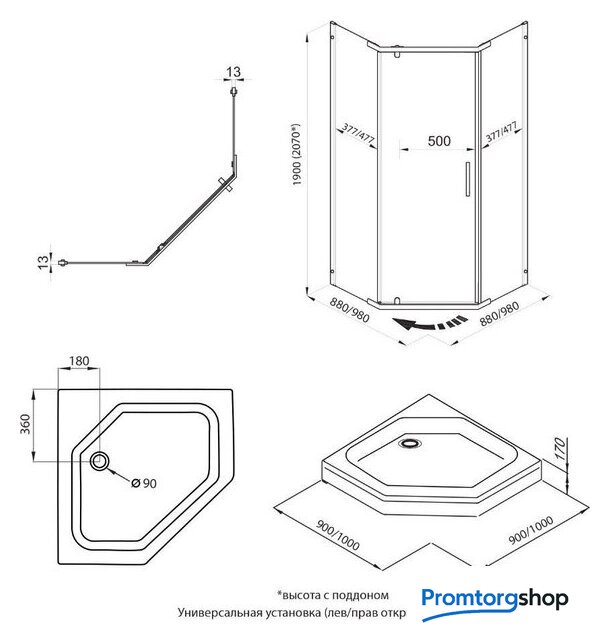 13

13

1900 (2070*)

377/477

500

377/477

880/980

880/980

180

360

Ø 90

170

900/1000

900/1000

*высота с поддоном
Универсальная установка (лев/прав откр

Promtorgshop