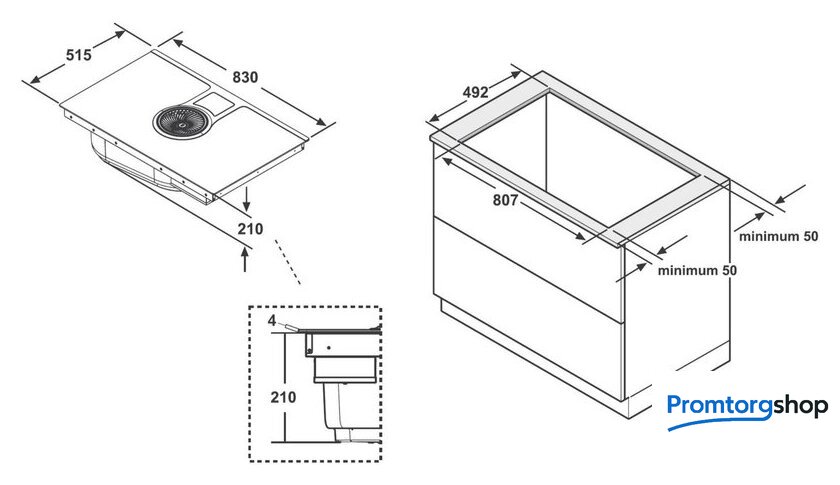 515
830
210
4
210
492
807
minimum 50
minimum 50
Promtorgshop