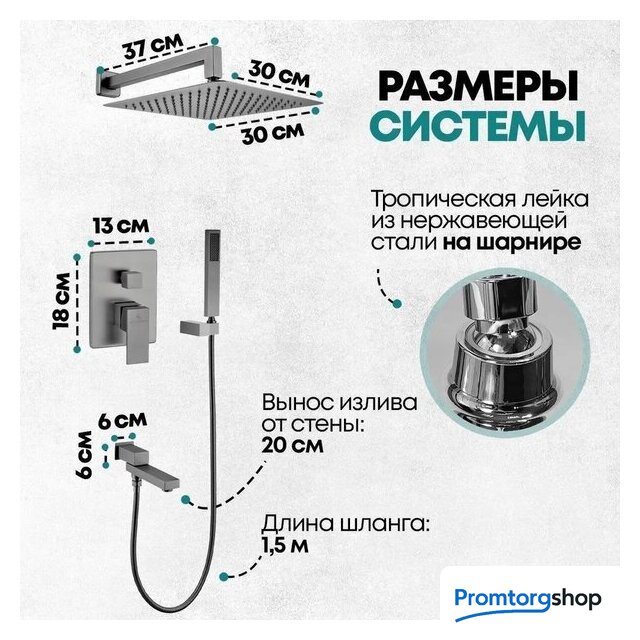 37 СМ
30 СМ
30 СМ

РАЗМЕРЫ СИСТЕМЫ

Тропическая лейка из нержавеющей стали на шарнире

13 СМ
18 СМ

Вынос излива от стены: 20 см

6 СМ
6 СМ

Длина шланга: 1,5 м

Promtorgshop