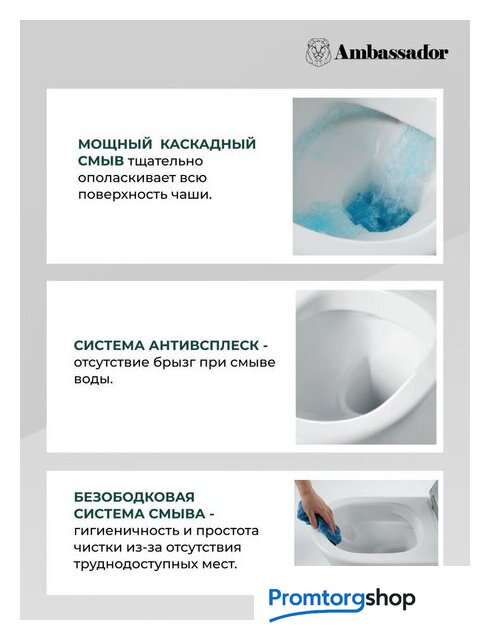 Ambassador

МОЩНЫЙ КАСКАДНЫЙ СМЫВ тщательно ополаскивает всю поверхность чаши.

СИСТЕМА АНТИВСПЛЕСК - отсутствие брызг при смыве воды.

БЕЗОБОДКОВАЯ СИСТЕМА СМЫВА - гигиеничность и простота чистки из-за отсутствия труднодоступных мест.

Promtorgshop