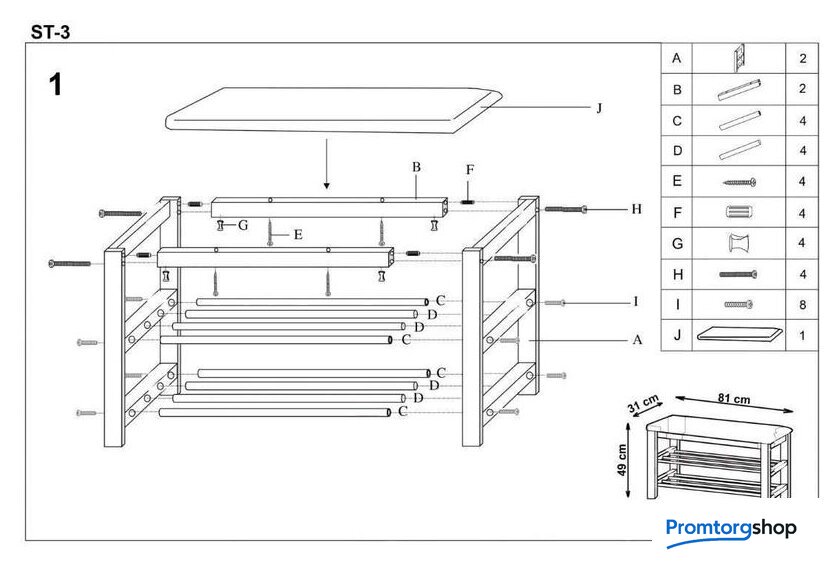 ST-3

1

J
B
F
H
G
E
C
D
D
C
I
A
C
D
D
C

| A | | 2 |
|---|---|---|
| B | | 2 |
| C | | 4 |
| D | | 4 |
| E | | 4 |
| F | | 4 |
| G | | 4 |
| H | | 4 |
| I | | 8 |
| J | | 1 |

31 cm
81 cm
49 cm

Promtorgshop