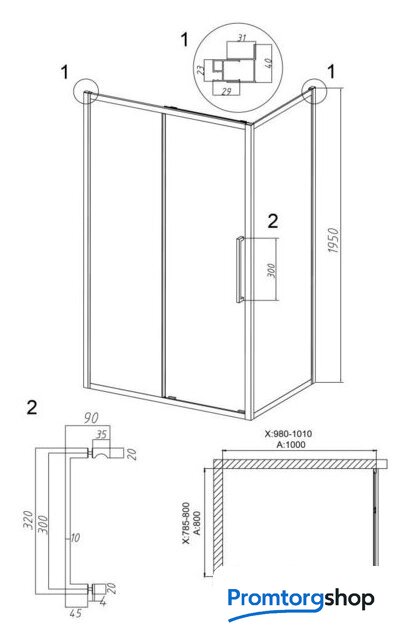 1
31
23
40
29
1
1
2
300
1950
2
90
35
20
320
300
10
20
4
45
X:980-1010
A:1000
X:785-800
A:800
Promtorgshop