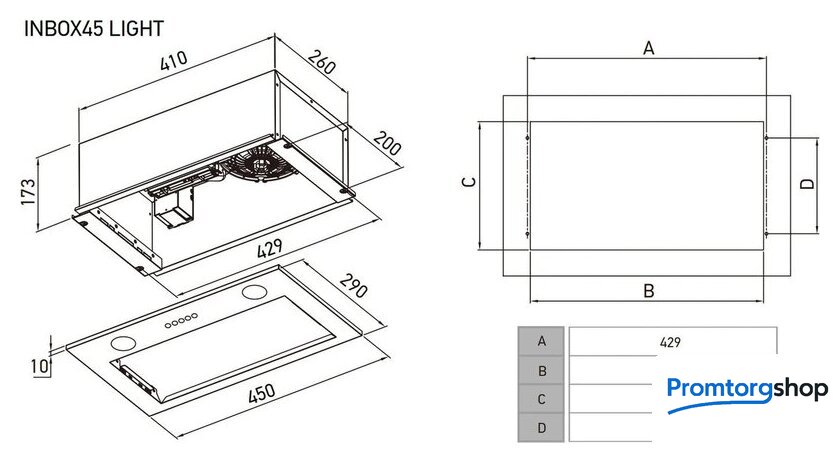 INBOX45 LIGHT

410
260
200
173
429
290
10
450

A
C
D
B

| A | 429 |
|---|---|
| B | |
| C | |
| D | |

Promtorgshop