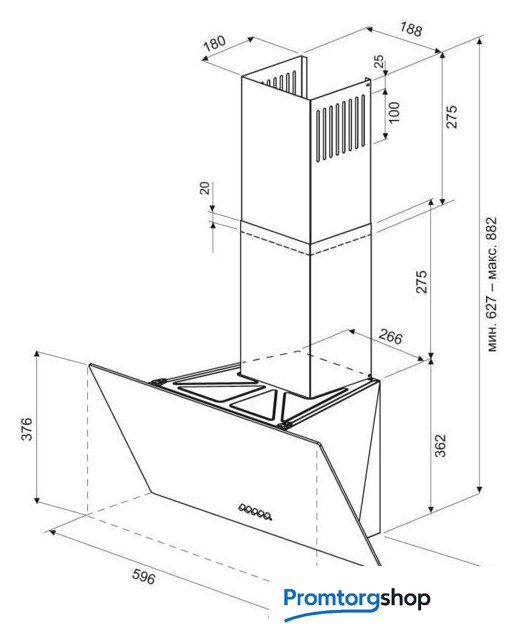 180
188
25
100
275
20
275
мин. 627 – макс. 882
266
376
362
596
Promtorgshop